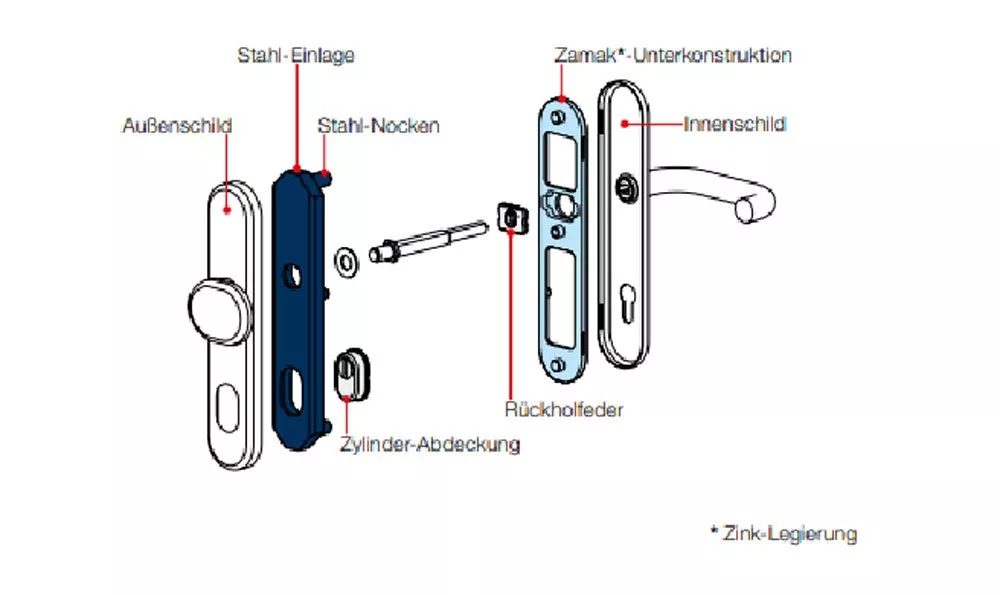 Stahl-Einlage

Zamak*-Unterkonstruktion

Außenschild

Stahl-Nocken

Innenschild

Rückholfeder

Zylinder-Abdeckung

* Zink-Legierung